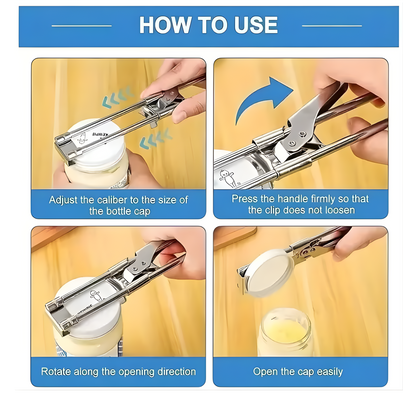 HOW TO USE

Adjust the caliber to the size of the bottle cap

Press the handle firmly so that the clip does not loosen

Rotate along the opening direction

Open the cap easily